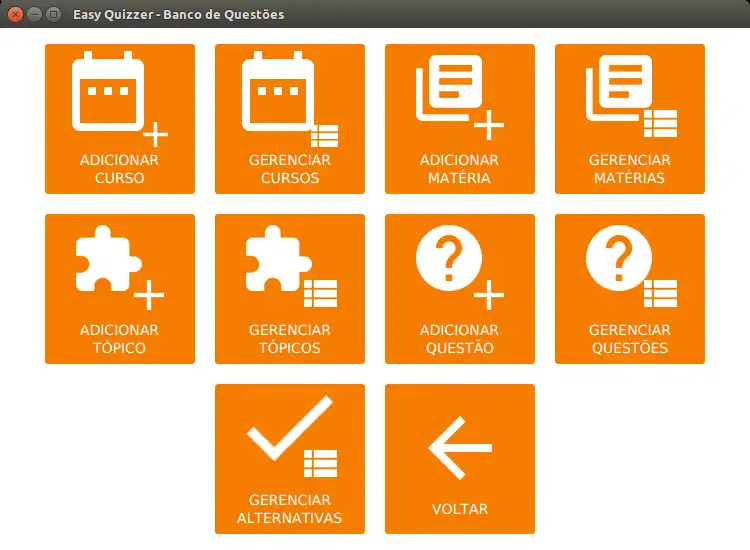 Easy Quizzer - Banco de Questões

ADICIONAR CURSO

GERENCIAR CURSOS

ADICIONAR MATÉRIA

GERENCIAR MATÉRIAS

ADICIONAR TÓPICO

GERENCIAR TÓPICOS

ADICIONAR QUESTÃO

GERENCIAR QUESTÕES

GERENCIAR ALTERNATIVAS

VOLTAR