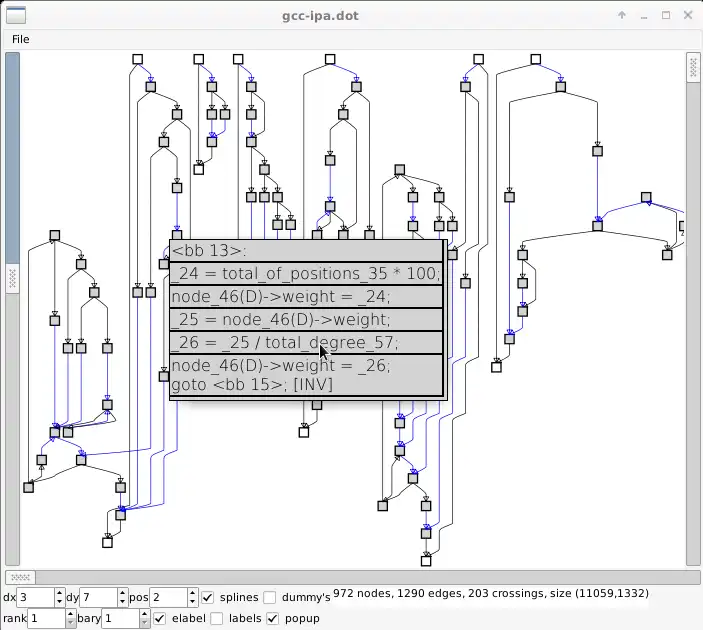 gcc-ipa.dot

File

<bb 13>:

_24 = total_of_positions_35 * 100;

node_46(D)->weight = _24;

_25 = node_46(D)->weight;

_26 = _25 / total_degree_57;

node_46(D)->weight = _26;
goto <bb 15>; [INV]

dx 3 dy 7 pos 2 splines dummy's 972 nodes, 1290 edges, 203 crossings, size (11059,1332)

rank 1 bary 1 elabel labels popup