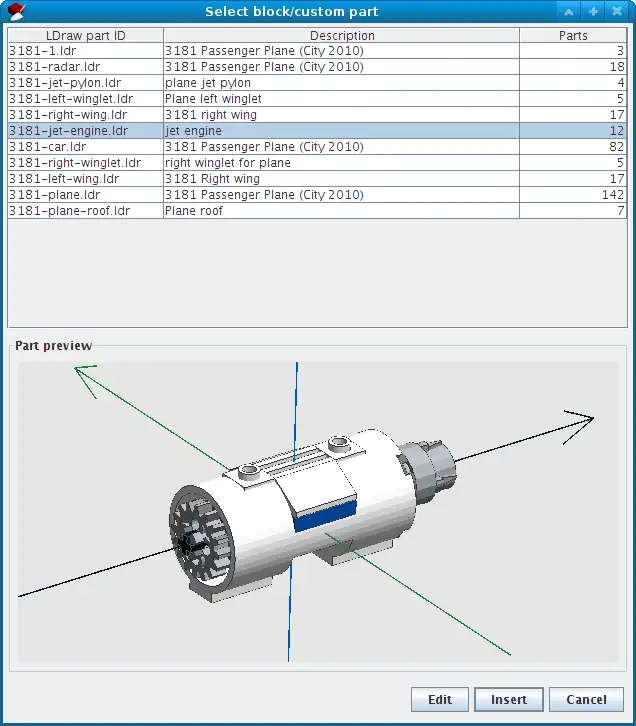 Select block/custom part

| LDraw part ID | Description | Parts |
|---|---|---|
| 3181-1.ldr | 3181 Passenger Plane (City 2010) | 3 |
| 3181-radar.ldr | 3181 Passenger Plane (City 2010) | 18 |
| 3181-jet-pylon.ldr | plane jet pylon | 4 |
| 3181-left-winglet.ldr | Plane left winglet | 5 |
| 3181-right-wing.ldr | 3181 right wing | 17 |
| 3181-jet-engine.ldr | jet engine | 12 |
| 3181-car.ldr | 3181 Passenger Plane (City 2010) | 82 |
| 3181-right-winglet.ldr | right winglet for plane | 5 |
| 3181-left-wing.ldr | 3181 Right wing | 17 |
| 3181-plane.ldr | 3181 Passenger Plane (City 2010) | 142 |
| 3181-plane-roof.ldr | Plane roof | 7 |

Part preview

Edit
Insert
Cancel