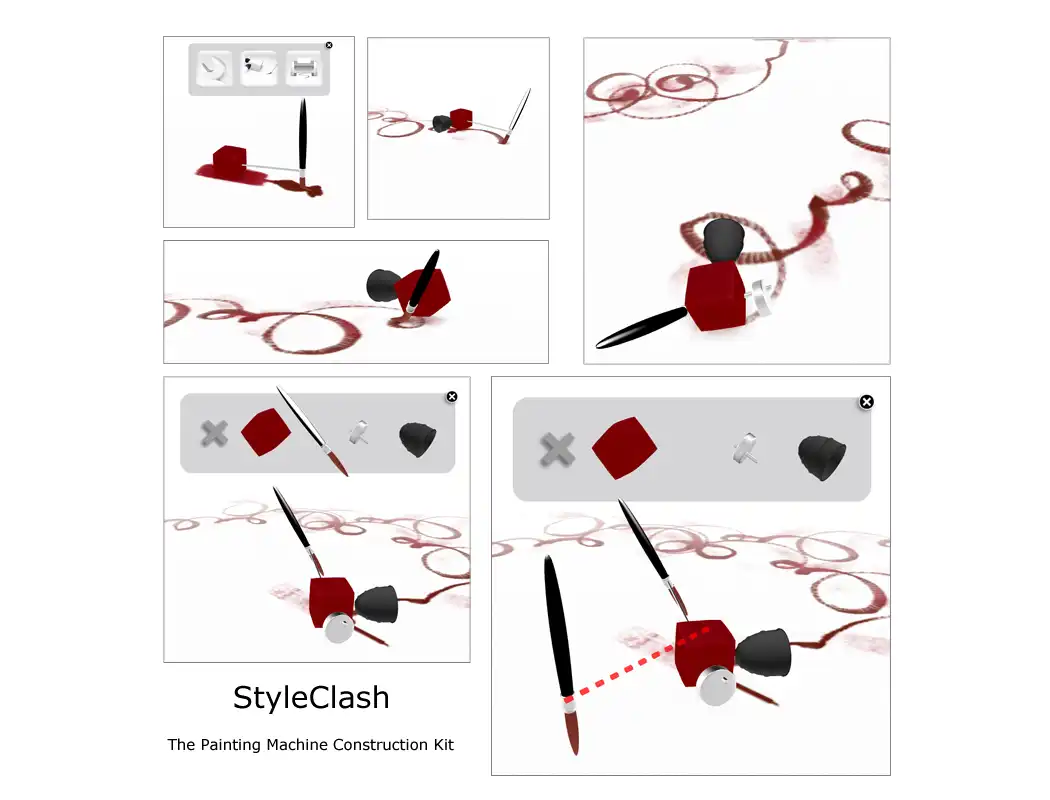 StyleClash

The Painting Machine Construction Kit