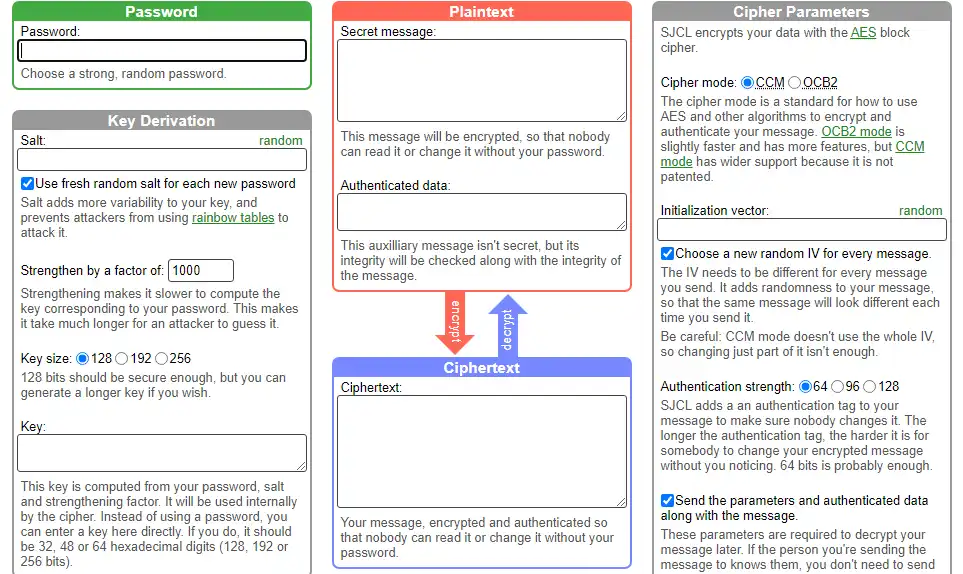 Password

Password:

Choose a strong, random password.

Key Derivation

Salt: random

Use fresh random salt for each new password

Salt adds more variability to your key, and prevents attackers from using rainbow tables to attack it.

Strengthen by a factor of: 1000

Strengthening makes it slower to compute the key corresponding to your password. This makes it take much longer for an attacker to guess it.

Key size: 128 192 256

128 bits should be secure enough, but you can generate a longer key if you wish.

Key:

This key is computed from your password, salt and strengthening factor. It will be used internally by the cipher. Instead of using a password, you can enter a key here directly. If you do, it should be 32, 48 or 64 hexadecimal digits (128, 192 or 256 bits).

Plaintext

Secret message:

This message will be encrypted, so that nobody can read it or change it without your password.

Authenticated data:

This auxilliary message isn't secret, but its integrity will be checked along with the integrity of the message.

encrypt

decrypt

Ciphertext

Ciphertext:

Your message, encrypted and authenticated so that nobody can read it or change it without your password.

Cipher Parameters

SJCL encrypts your data with the AES block cipher.

Cipher mode: CCM OCB2

The cipher mode is a standard for how to use AES and other algorithms to encrypt and authenticate your message. OCB2 mode is slightly faster and has more features, but CCM mode has wider support because it is not patented.

Initialization vector: random

Choose a new random IV for every message.

The IV needs to be different for every message you send. It adds randomness to your message, so that the same message will look different each time you send it.

Be careful: CCM mode doesn't use the whole IV, so changing just part of it isn't enough.

Authentication strength: 64 96 128

SJCL adds a an authentication tag to your message to make sure nobody changes it. The longer the authentication tag, the harder it is for somebody to change your encrypted message without you noticing. 64 bits is probably enough.

Send the parameters and authenticated data along with the message.

These parameters are required to decrypt your message later. If the person you're sending the message to knows them, you don't need to send