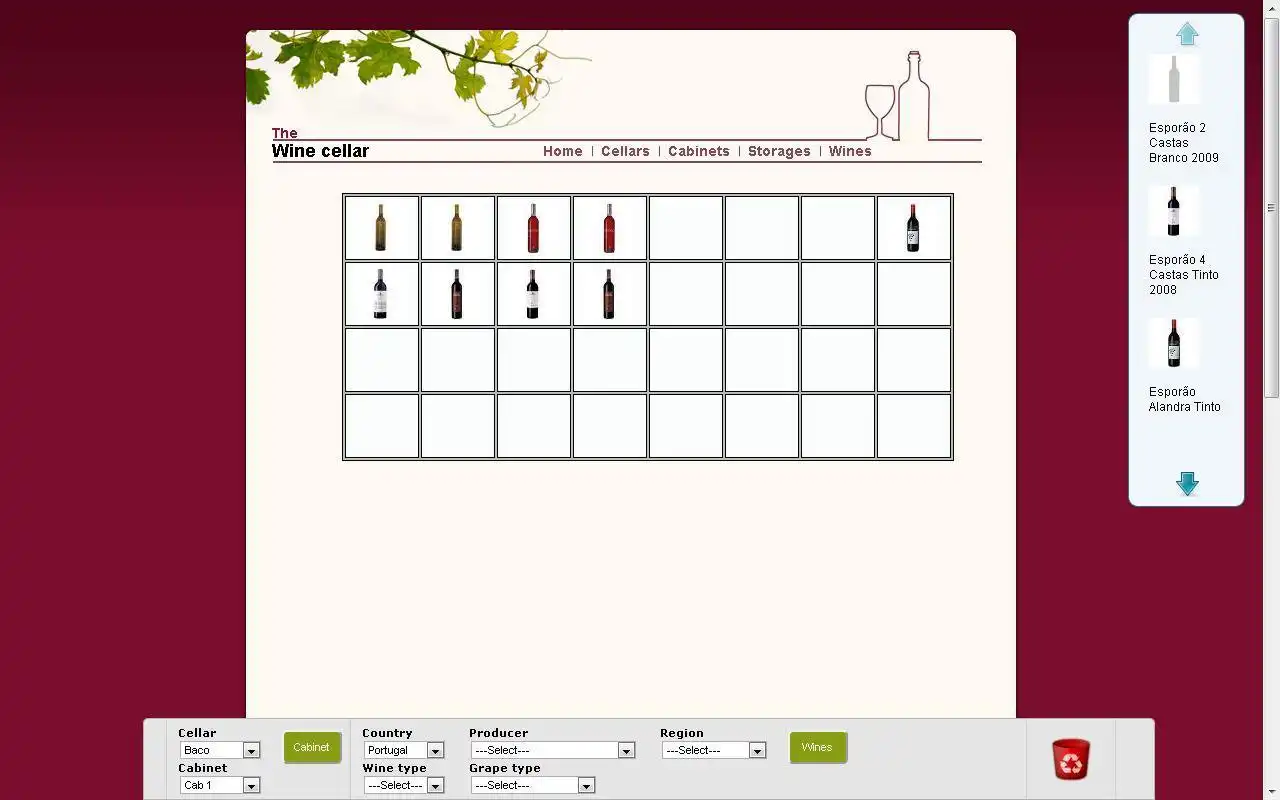 The
Wine cellar

Home | Cellars | Cabinets | Storages | Wines

Esporão 2 Castas Branco 2009

Esporão 4 Castas Tinto 2008

Esporão Alandra Tinto

Cellar
Baco
Cabinet
Cab 1
Cabinet

Country
Portugal
Wine type
---Select---

Producer
---Select---
Grape type
---Select---

Region
---Select---

Wines