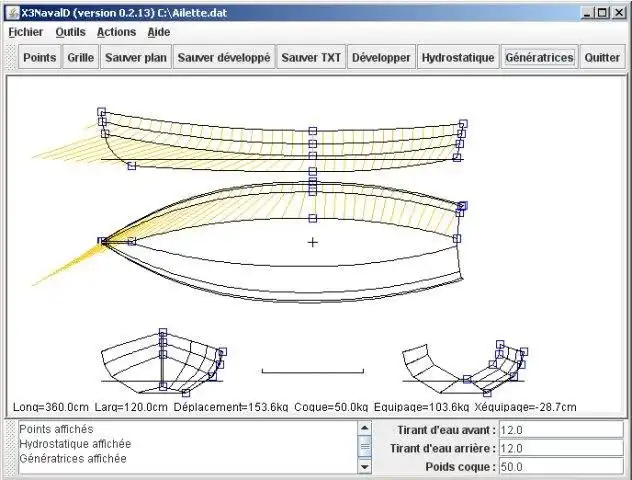 X3NavalD (version 0.2.13) C:\Ailette.dat

Fichier Outils Actions Aide

Points Grille Sauver plan Sauver développé Sauver TXT Développer Hydrostatique Génératrices Quitter

Long=360.0cm Larg=120.0cm Déplacement=153.6kg Coque=50.0kg Equipage=103.6kg Xéquipage=-28.7cm

Points affichés
Hydrostatique affichée
Génératrices affichée

Tirant d'eau avant : 12.0
Tirant d'eau arrière : 12.0
Poids coque : 50.0